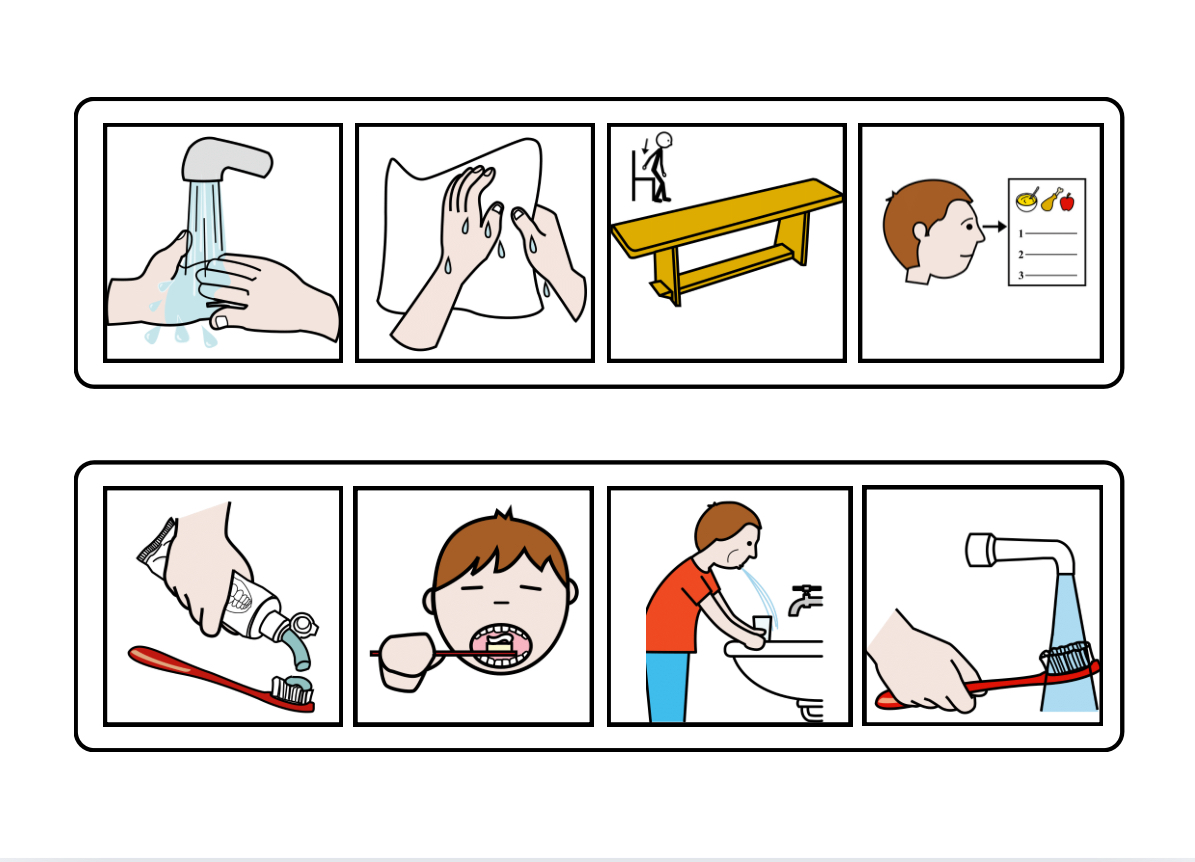 1
2
3